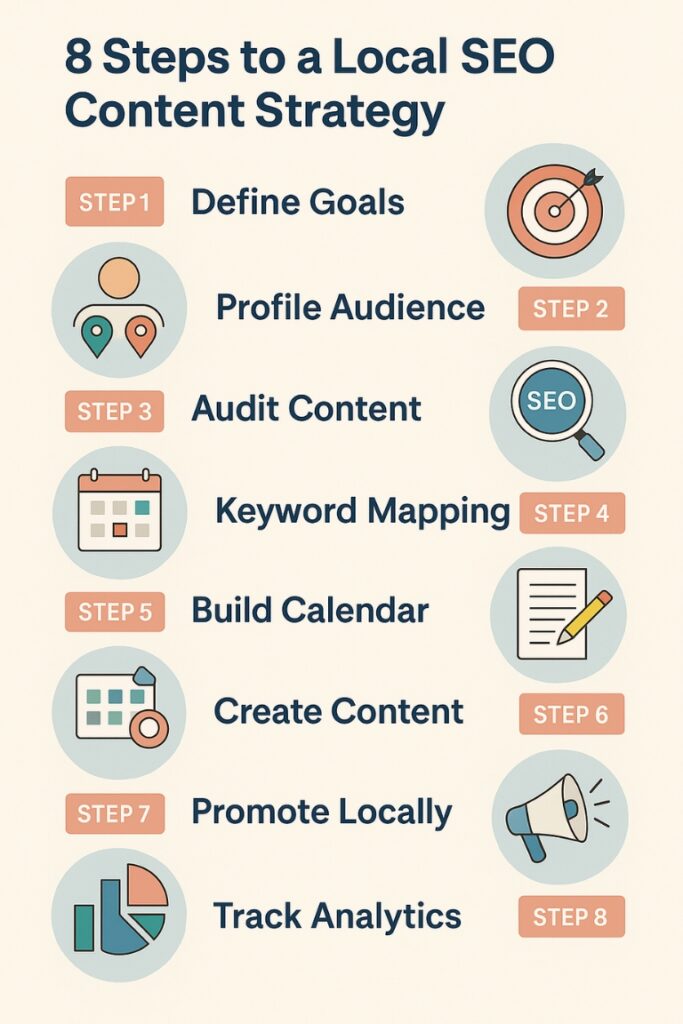 8 Steps to a Local SEO Content Strategy

STEP 1 Define Goals

Profile Audience STEP 2

STEP 3 Audit Content

SEO

Keyword Mapping STEP 4

STEP 5 Build Calendar

Create Content STEP 6

STEP 7 Promote Locally

Track Analytics STEP 8